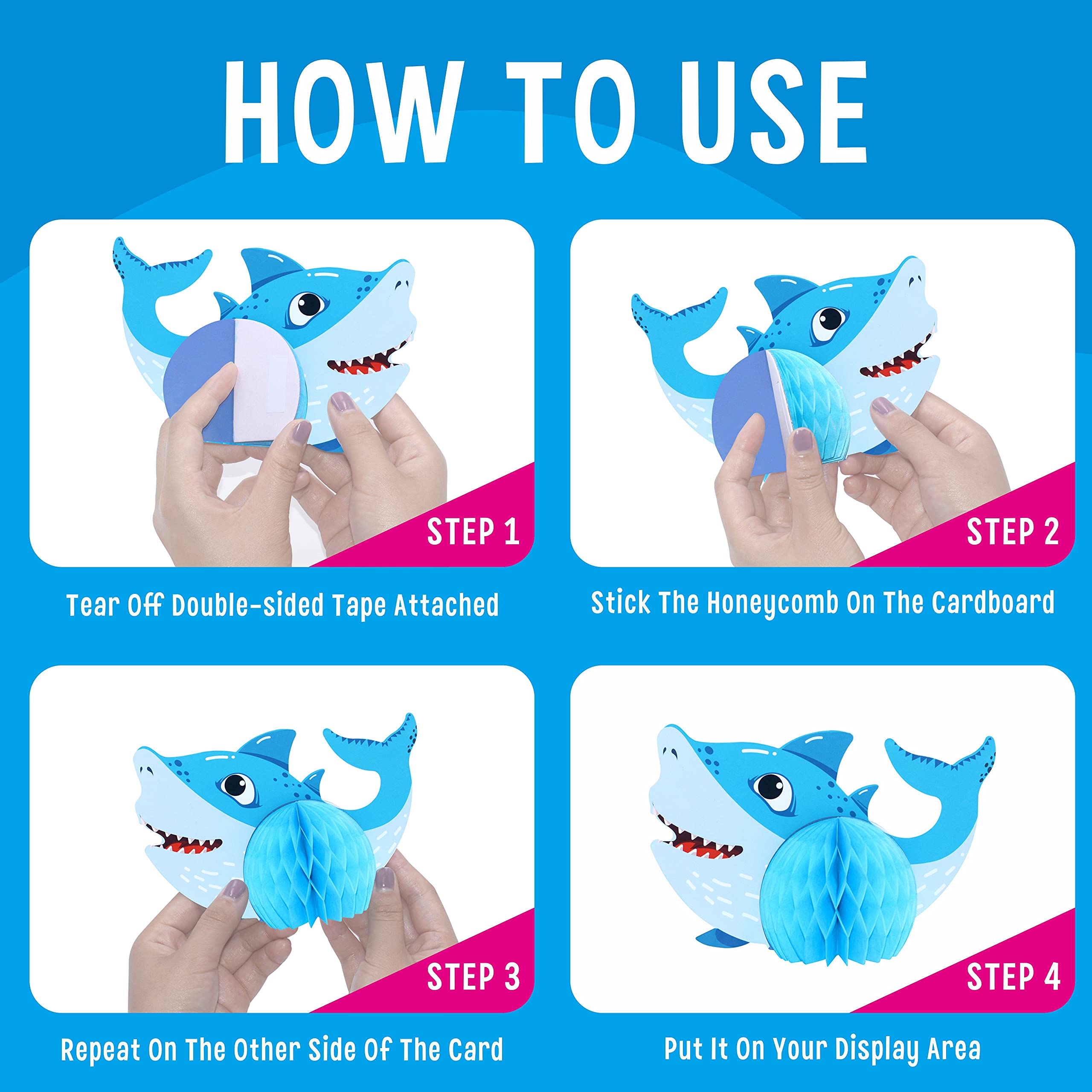 HOW TO USE

STEP 1

Tear Off Double-sided Tape Attached

STEP 2

Stick The Honeycomb On The Cardboard

STEP 3

Repeat On The Other Side Of The Card

STEP 4

Put It On Your Display Area